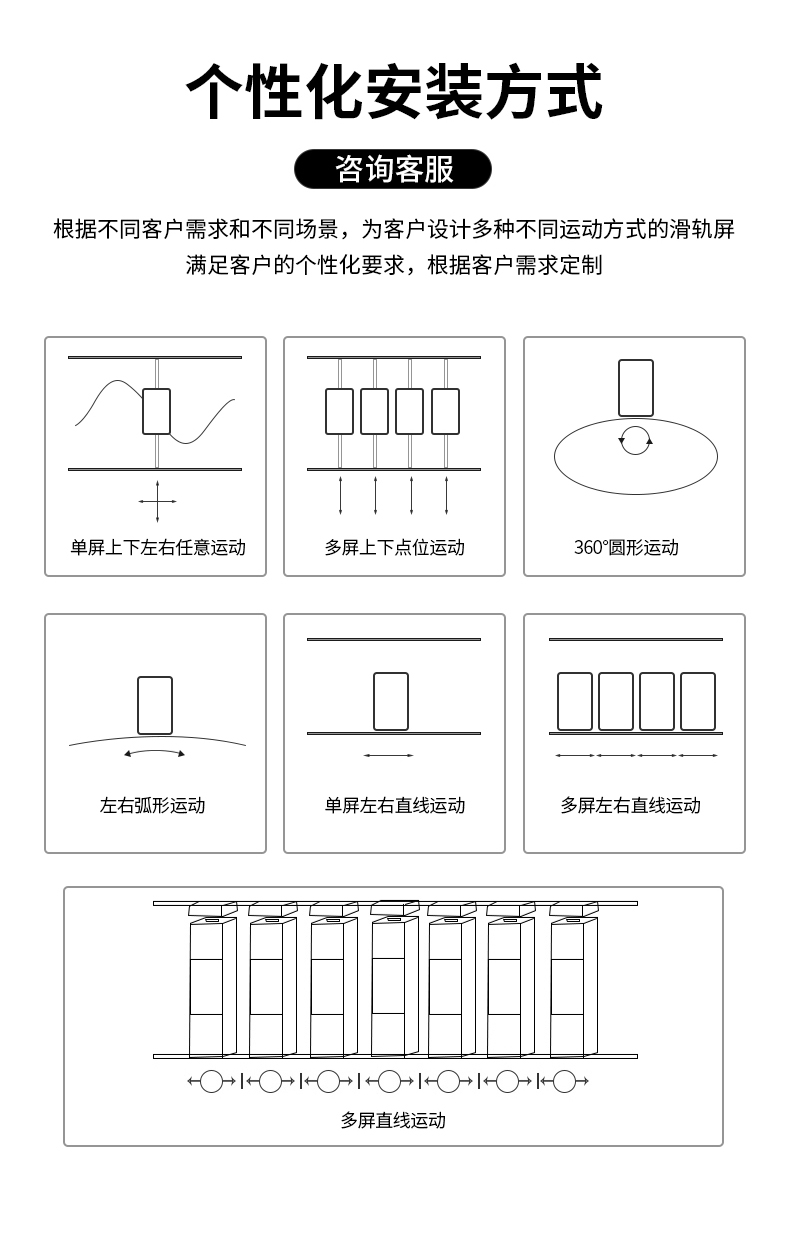 个性化安装方式

咨询客服

根据不同客户需求和不同场景，为客户设计多种不同运动方式的滑轨屏满足客户的个性化要求，根据客户需求定制

单屏上下左右任意运动

多屏上下点位运动

360°圆形运动

左右弧形运动

单屏左右直线运动

多屏左右直线运动

多屏直线运动